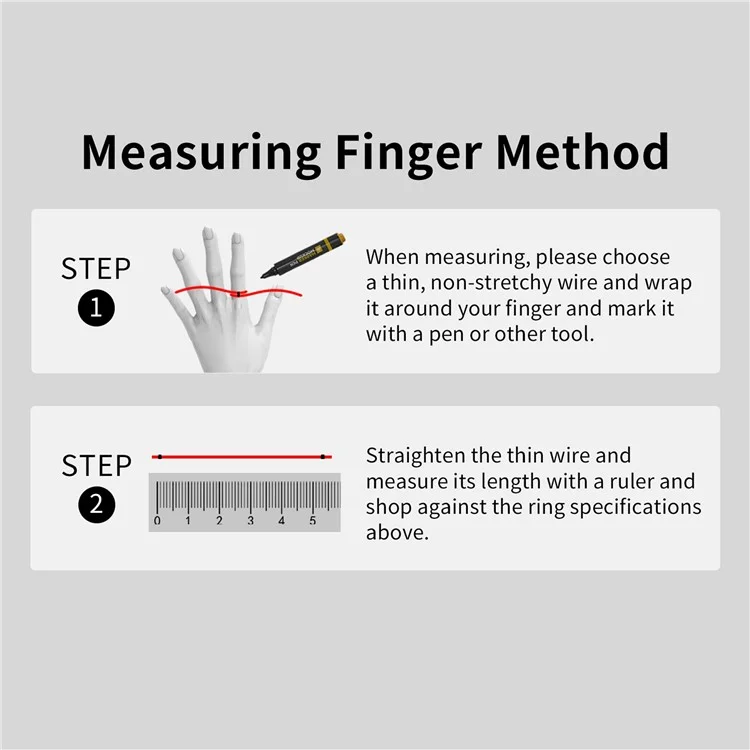 Measuring Finger Method

STEP
1

When measuring, please choose a thin, non-stretchy wire and wrap it around your finger and mark it with a pen or other tool.

STEP
2

0 1 2 3 4 5

Straighten the thin wire and measure its length with a ruler and shop against the ring specifications above.