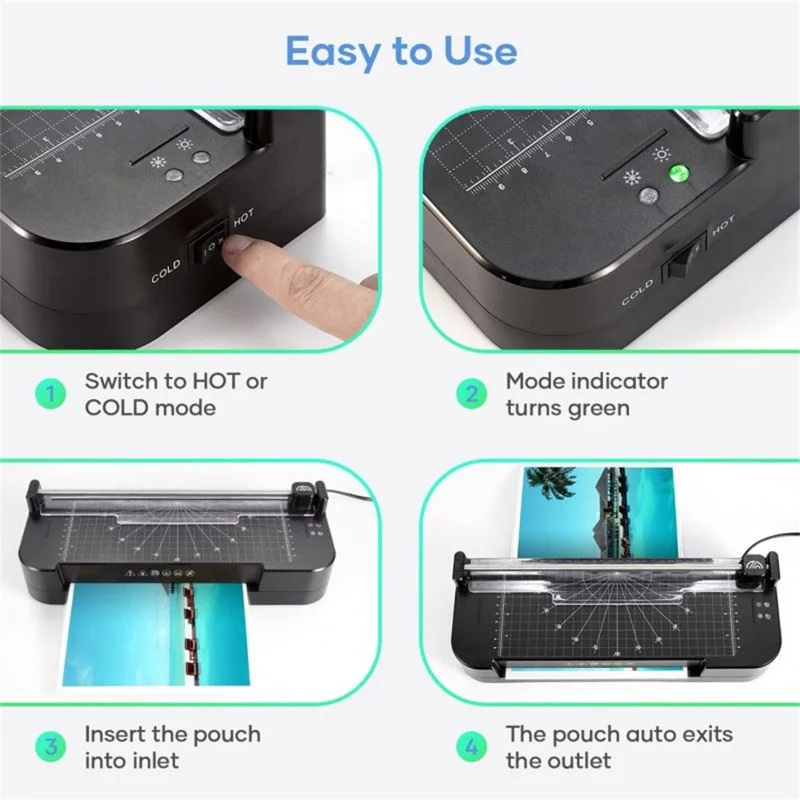 Easy to Use

COLD HOT

COLD HOT

1 Switch to HOT or COLD mode

2 Mode indicator turns green

3 Insert the pouch into inlet

4 The pouch auto exits the outlet