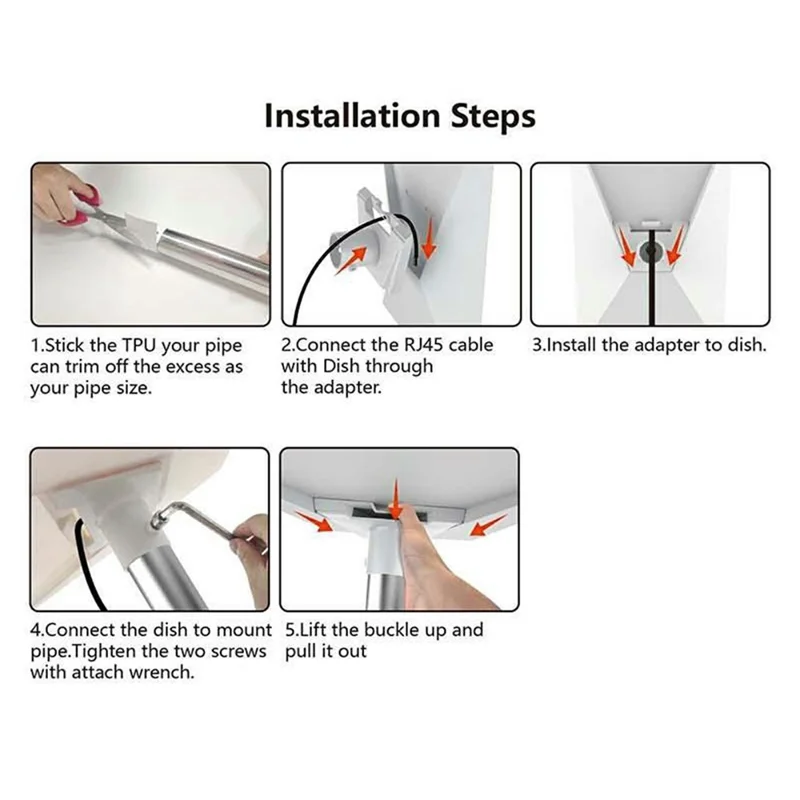 Installation Steps

1.Stick the TPU your pipe can trim off the excess as your pipe size.

2.Connect the RJ45 cable with Dish through the adapter.

3.Install the adapter to dish.

4.Connect the dish to mount pipe.Tighten the two screws with attach wrench.

5.Lift the buckle up and pull it out