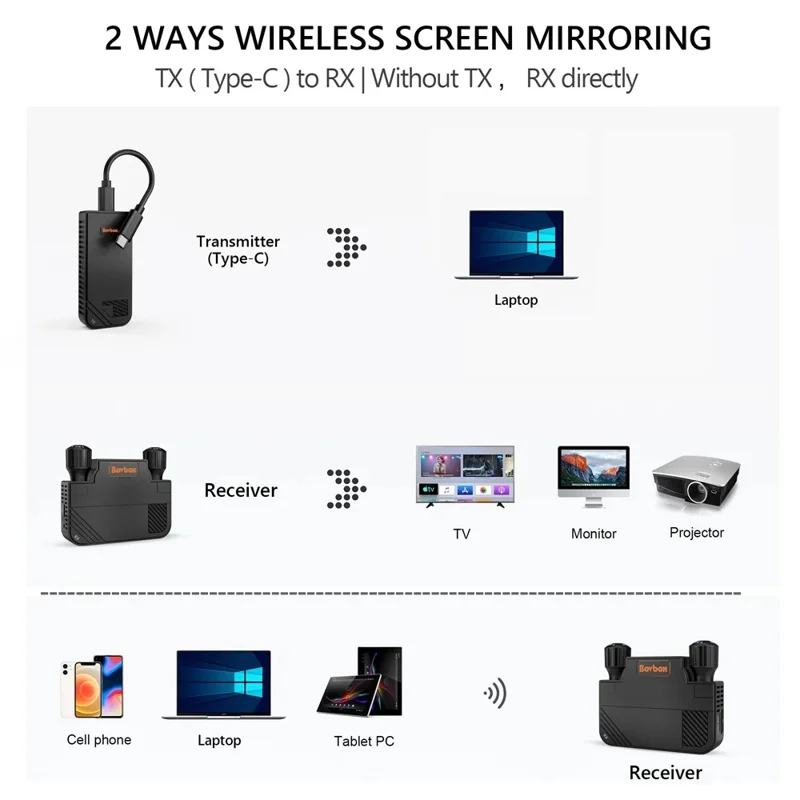 2 WAYS WIRELESS SCREEN MIRRORING

TX ( Type-C ) to RX | Without TX ,  RX directly

Bovbox

Transmitter (Type-C)

Laptop

Bovbox

Receiver

TV

Monitor

Projector

Cell phone

Laptop

Tablet PC

Bovbox

Receiver