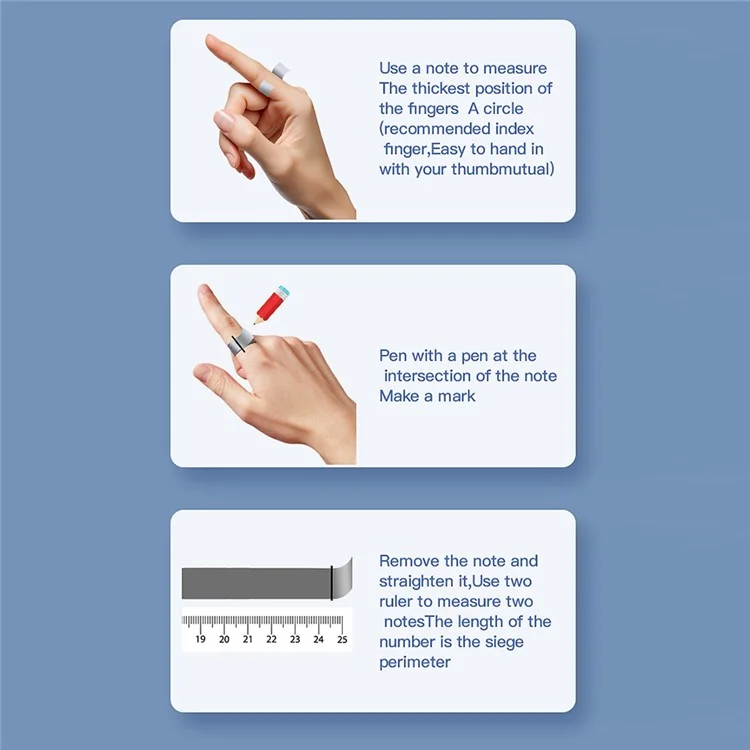 Use a note to measure The thickest position of the fingers A circle (recommended index finger,Easy to hand in with your thumbmutual)

Pen with a pen at the intersection of the note Make a mark

19 20 21 22 23 24 25

Remove the note and straighten it,Use two ruler to measure two notesThe length of the number is the siege perimeter