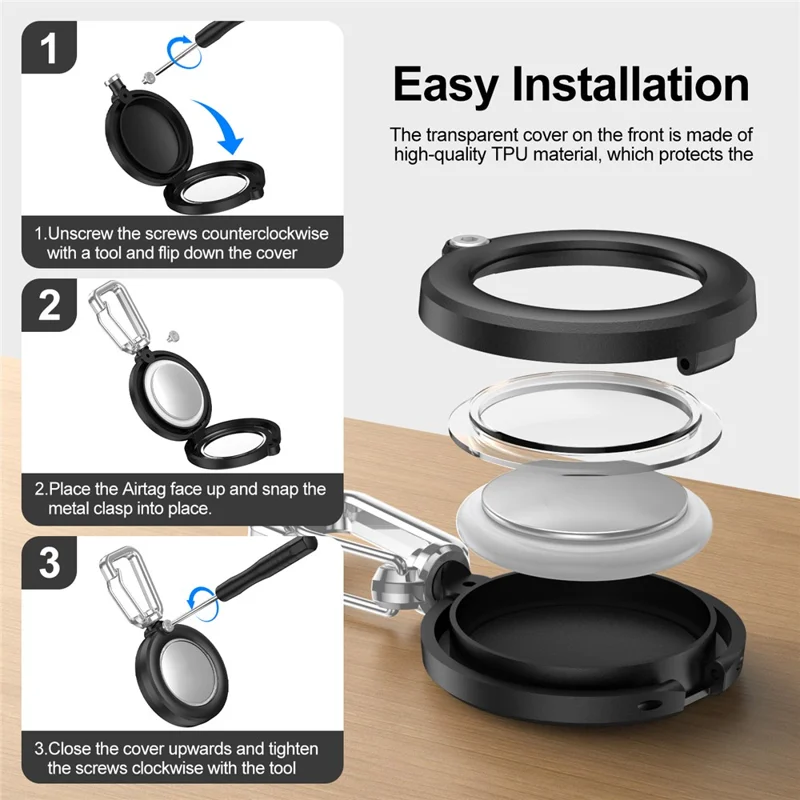 1

1.Unscrew the screws counterclockwise with a tool and flip down the cover

2

2.Place the Airtag face up and snap the metal clasp into place.

3

3.Close the cover upwards and tighten the screws clockwise with the tool

Easy Installation

The transparent cover on the front is made of high-quality TPU material, which protects the