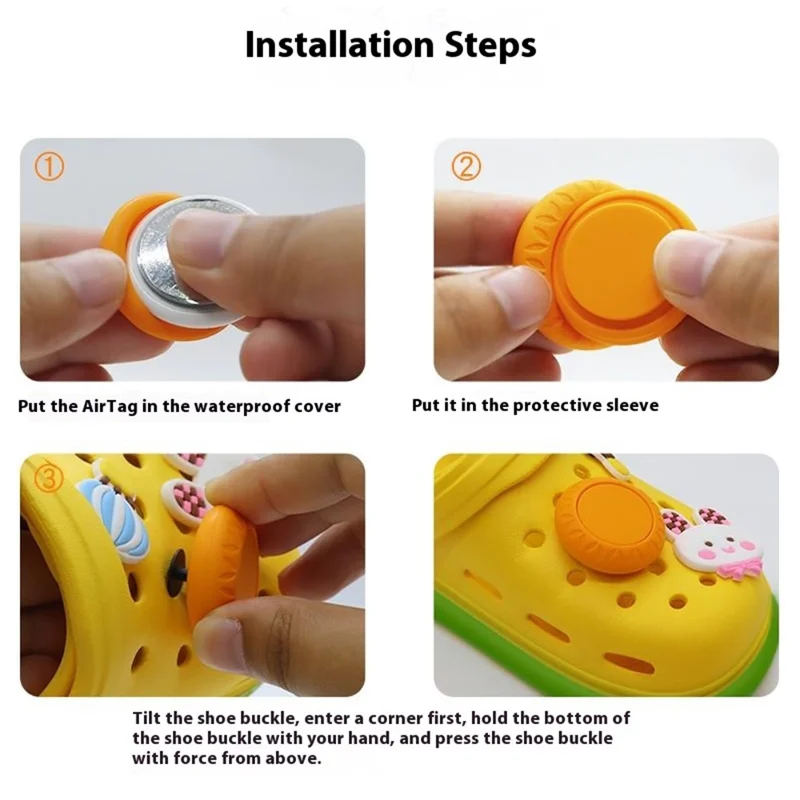 Installation Steps

①

②

Put the AirTag in the waterproof cover

Put it in the protective sleeve

③

Tilt the shoe buckle, enter a corner first, hold the bottom of the shoe buckle with your hand, and press the shoe buckle with force from above.