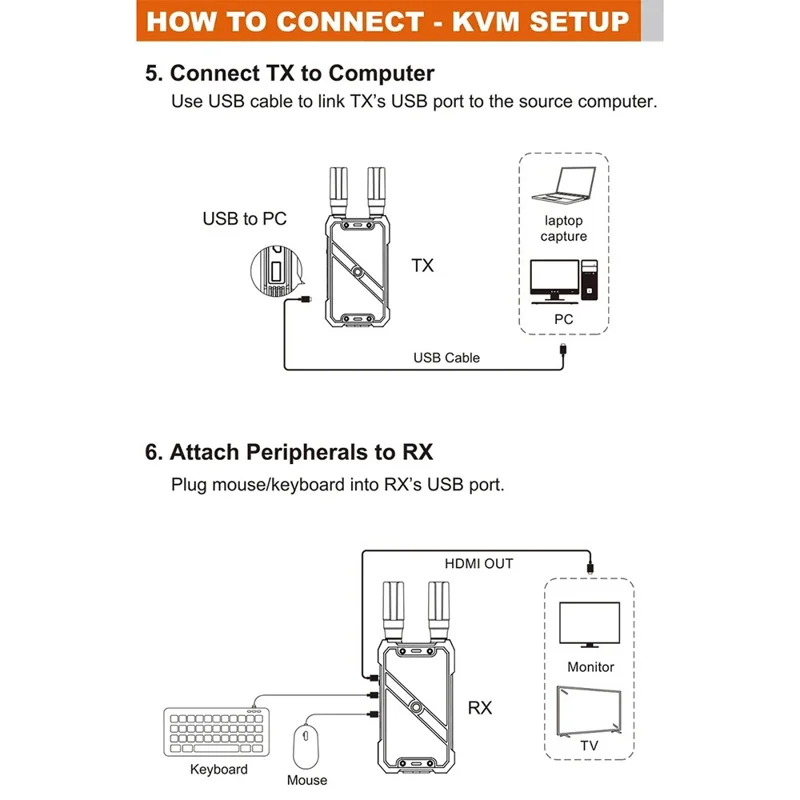 HOW TO CONNECT - KVM SETUP

5. Connect TX to Computer
Use USB cable to link TX's USB port to the source computer.

USB to PC

TX

laptop capture

PC

USB Cable

6. Attach Peripherals to RX
Plug mouse/keyboard into RX's USB port.

HDMI OUT

RX

Monitor

TV

Keyboard

Mouse