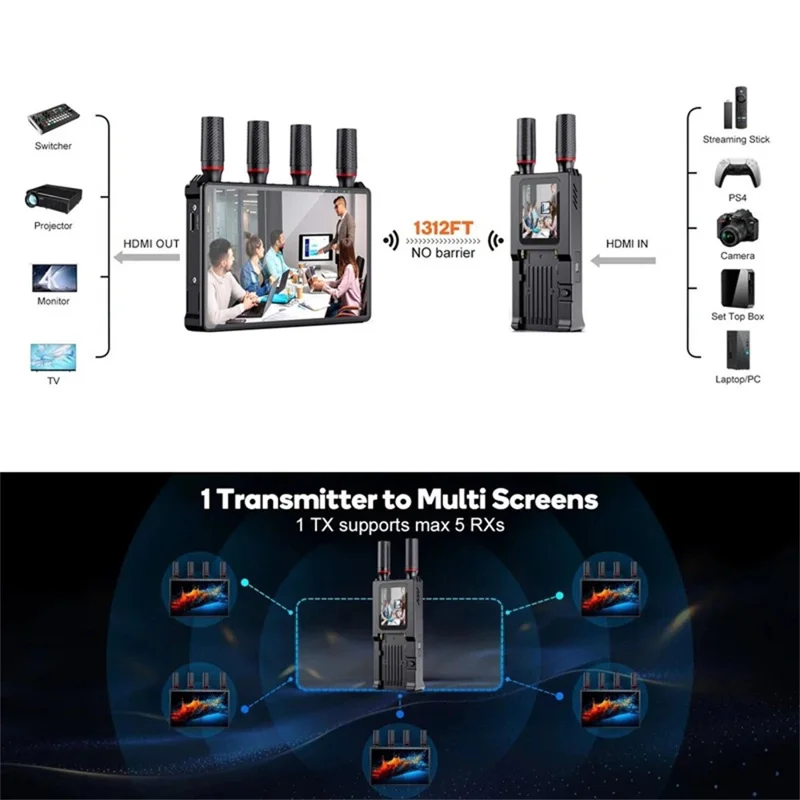 Switcher

Projector

Monitor

TV

HDMI OUT

1312FT
NO barrier

HDMI IN

Streaming Stick

PS4

Camera

Set Top Box

Laptop/PC

1 Transmitter to Multi Screens
1 TX supports max 5 RXs