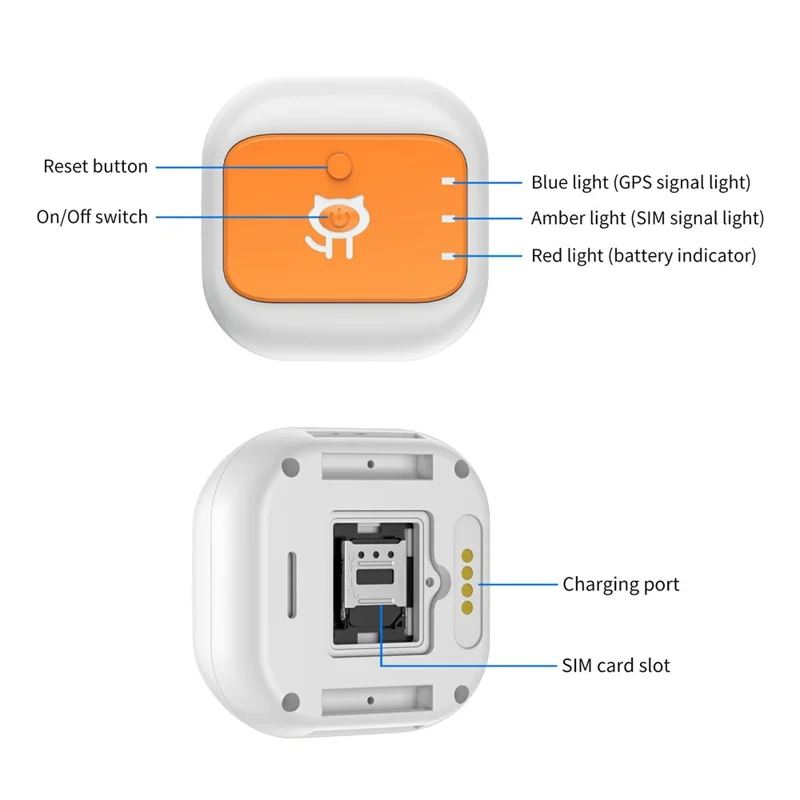 Reset button

On/Off switch

Blue light (GPS signal light)

Amber light (SIM signal light)

Red light (battery indicator)

Charging port

SIM card slot