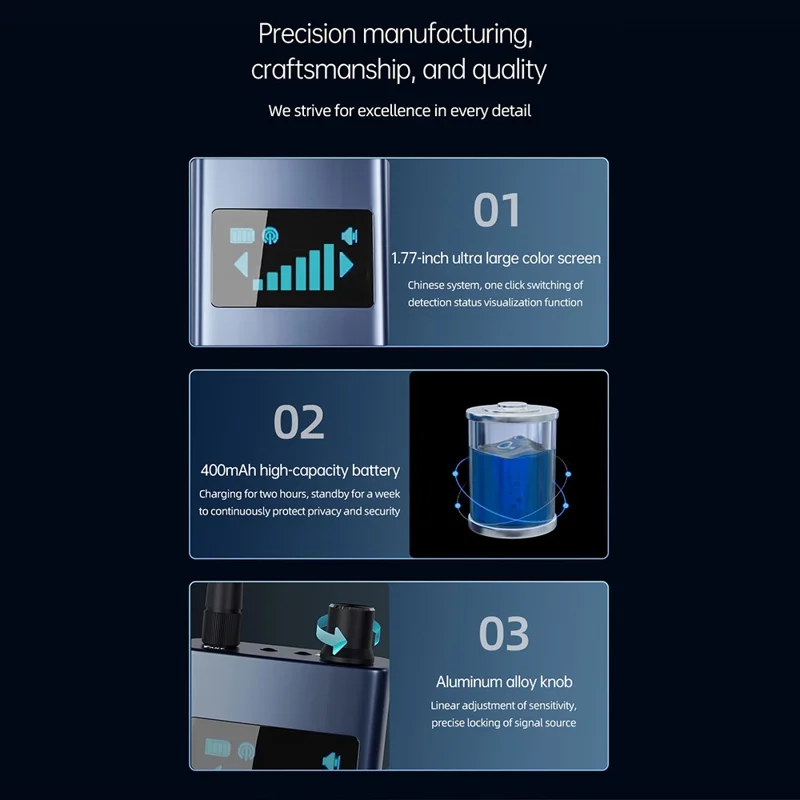 Precision manufacturing, craftsmanship, and quality

We strive for excellence in every detail

01

1.77-inch ultra large color screen

Chinese system, one click switching of detection status visualization function

02

400mAh high-capacity battery

Charging for two hours, standby for a week to continuously protect privacy and security

03

Aluminum alloy knob

Linear adjustment of sensitivity, precise locking of signal source