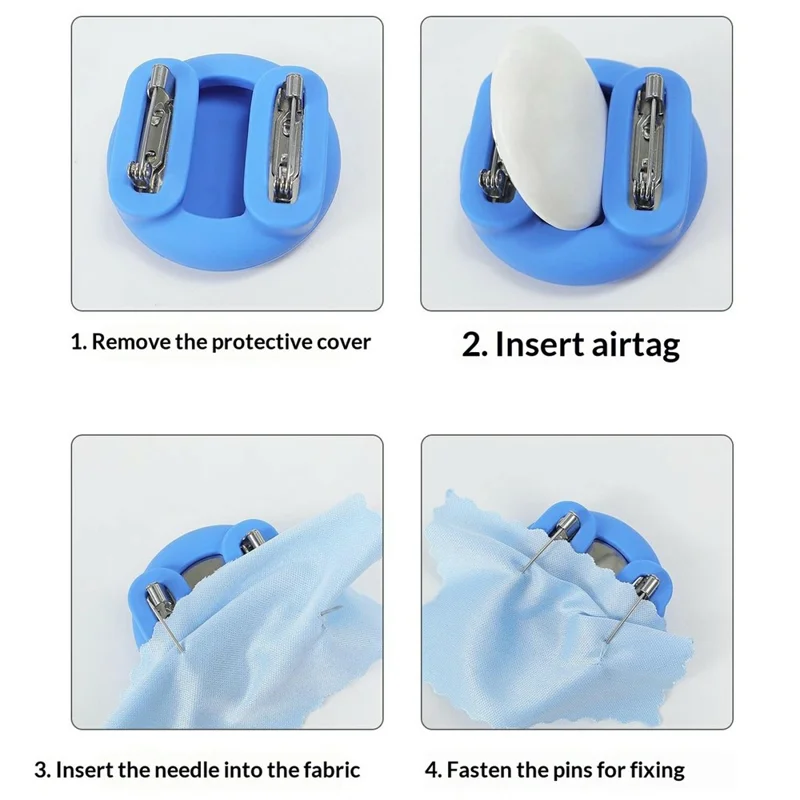 1. Remove the protective cover

2. Insert airtag

3. Insert the needle into the fabric

4. Fasten the pins for fixing