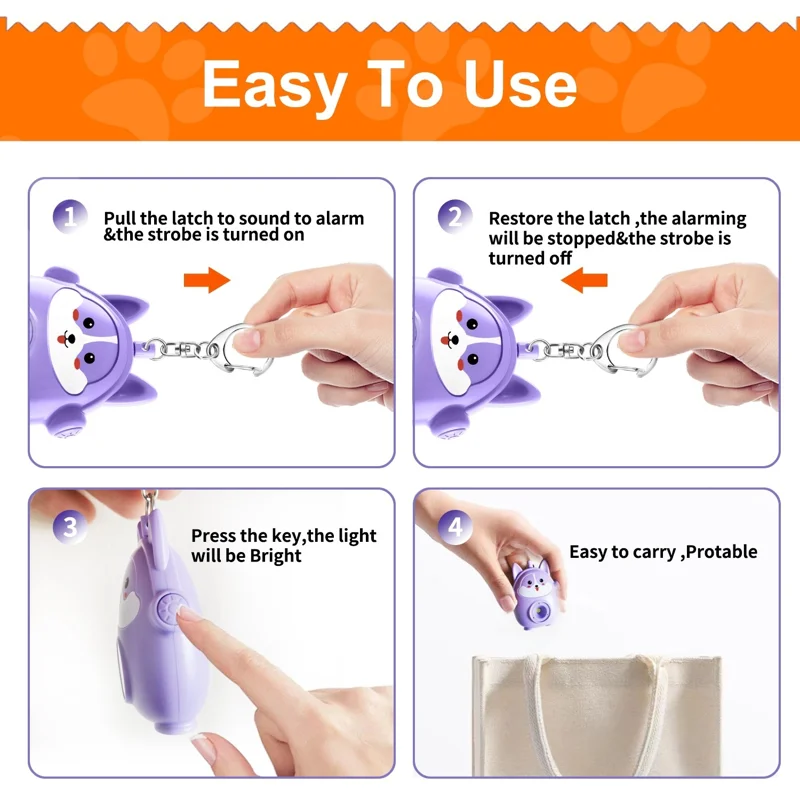 Easy To Use

1 Pull the latch to sound to alarm &the strobe is turned on

2 Restore the latch ,the alarming will be stopped&the strobe is turned off

3 Press the key,the light will be Bright

4 Easy to carry ,Protable