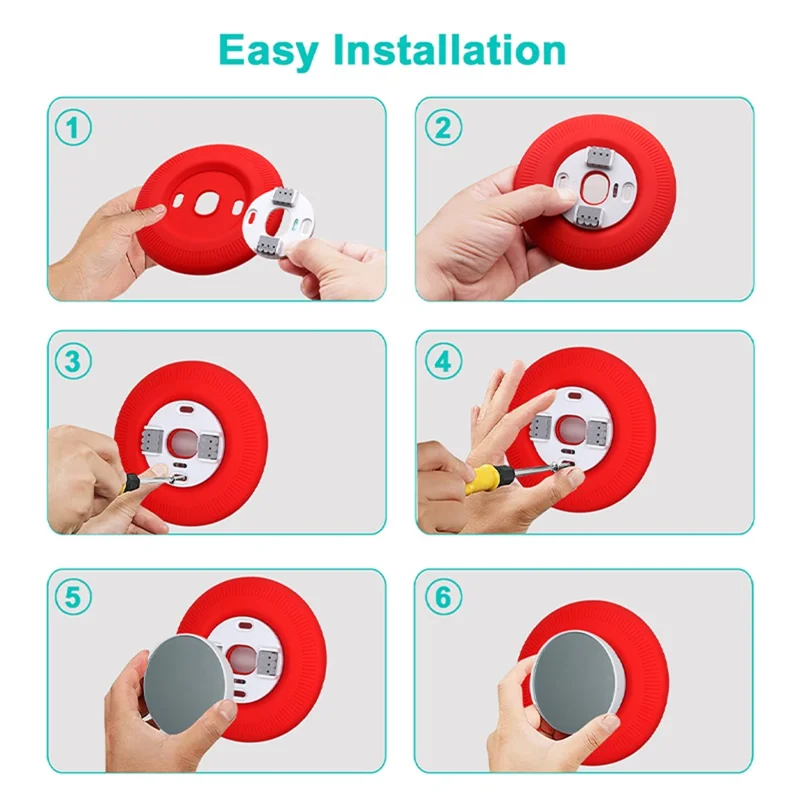 Easy Installation

1

2

3

4

5

6