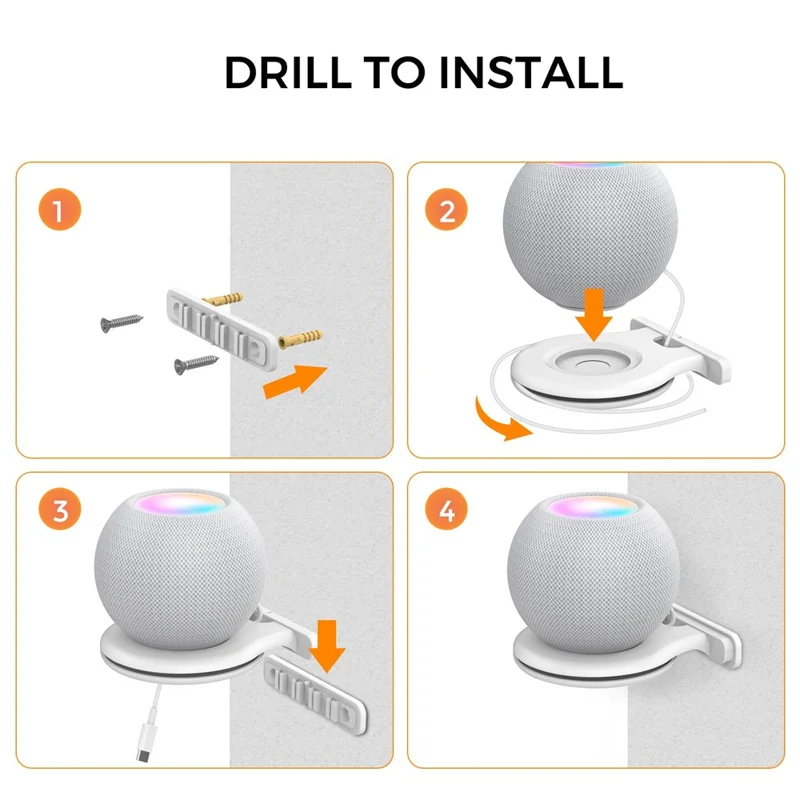 DRILL TO INSTALL

1

2

3

4