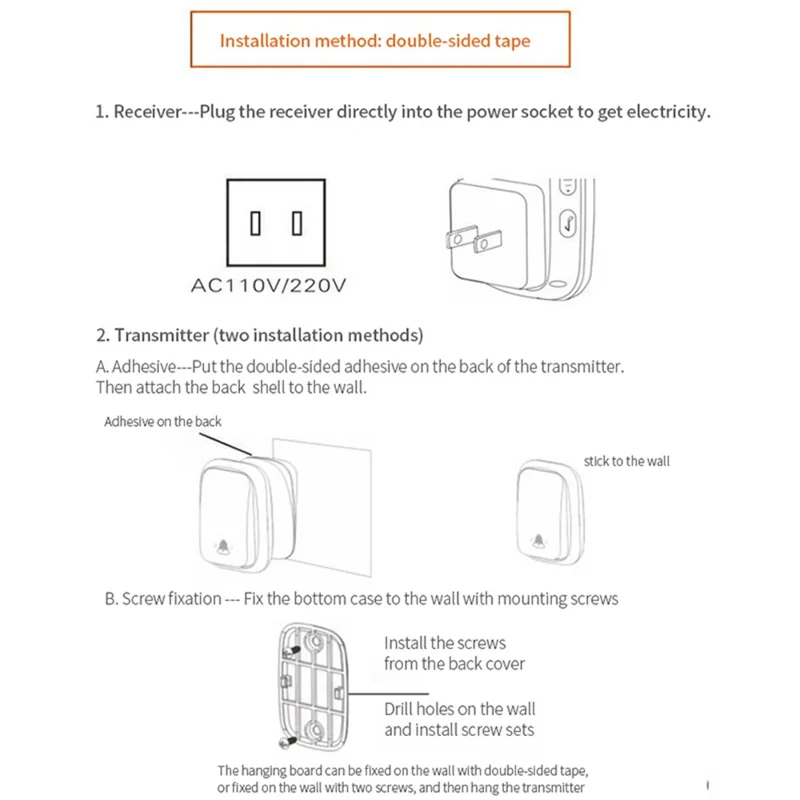 Installation method: double-sided tape

1. Receiver---Plug the receiver directly into the power socket to get electricity.

AC110V/220V

2. Transmitter (two installation methods)

A. Adhesive---Put the double-sided adhesive on the back of the transmitter. Then attach the back shell to the wall.

Adhesive on the back

stick to the wall

B. Screw fixation --- Fix the bottom case to the wall with mounting screws

Install the screws from the back cover

Drill holes on the wall and install screw sets

The hanging board can be fixed on the wall with double-sided tape, or fixed on the wall with two screws, and then hang the transmitter