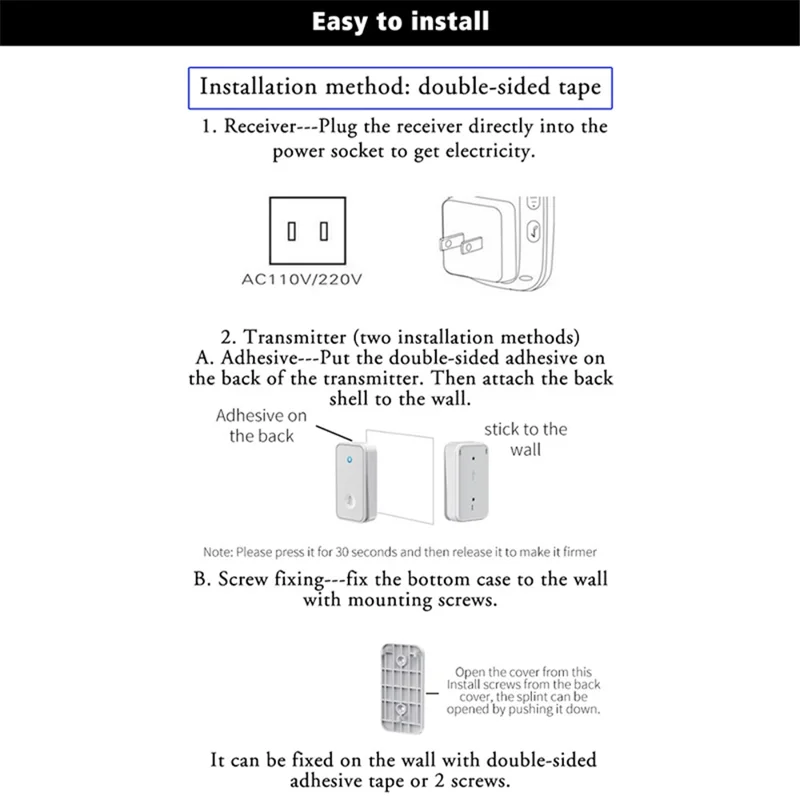 Easy to install

Installation method: double-sided tape

1. Receiver---Plug the receiver directly into the power socket to get electricity.

AC110V/220V

2. Transmitter (two installation methods)
A. Adhesive---Put the double-sided adhesive on the back of the transmitter. Then attach the back shell to the wall.

Adhesive on the back

stick to the wall

Note: Please press it for 30 seconds and then release it to make it firmer

B. Screw fixing---fix the bottom case to the wall with mounting screws.

Open the cover from this Install screws from the back cover, the splint can be opened by pushing it down.

It can be fixed on the wall with double-sided adhesive tape or 2 screws.