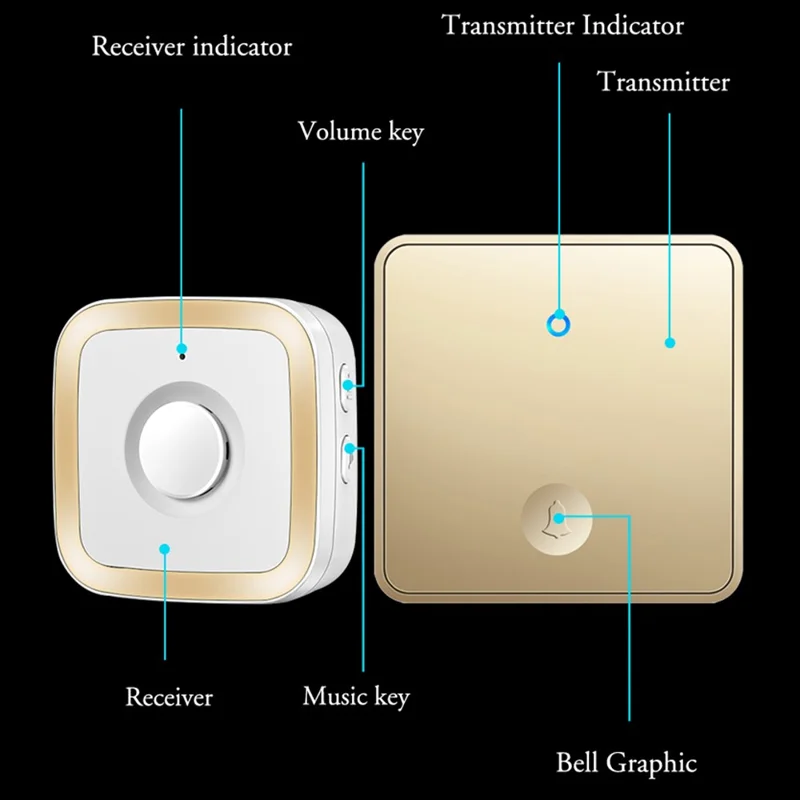 Receiver indicator

Transmitter Indicator

Transmitter

Volume key

Receiver

Music key

Bell Graphic