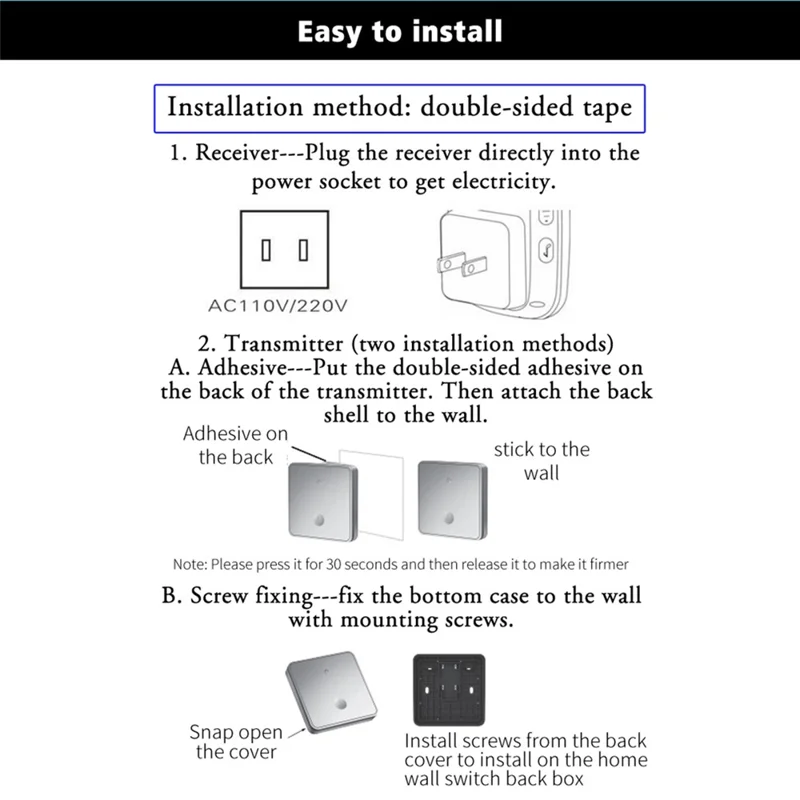 Easy to install

Installation method: double-sided tape

1. Receiver---Plug the receiver directly into the power socket to get electricity.

AC110V/220V

2. Transmitter (two installation methods)
A. Adhesive---Put the double-sided adhesive on the back of the transmitter. Then attach the back shell to the wall.

Adhesive on the back

stick to the wall

Note: Please press it for 30 seconds and then release it to make it firmer

B. Screw fixing---fix the bottom case to the wall with mounting screws.

Snap open the cover

Install screws from the back cover to install on the home wall switch back box