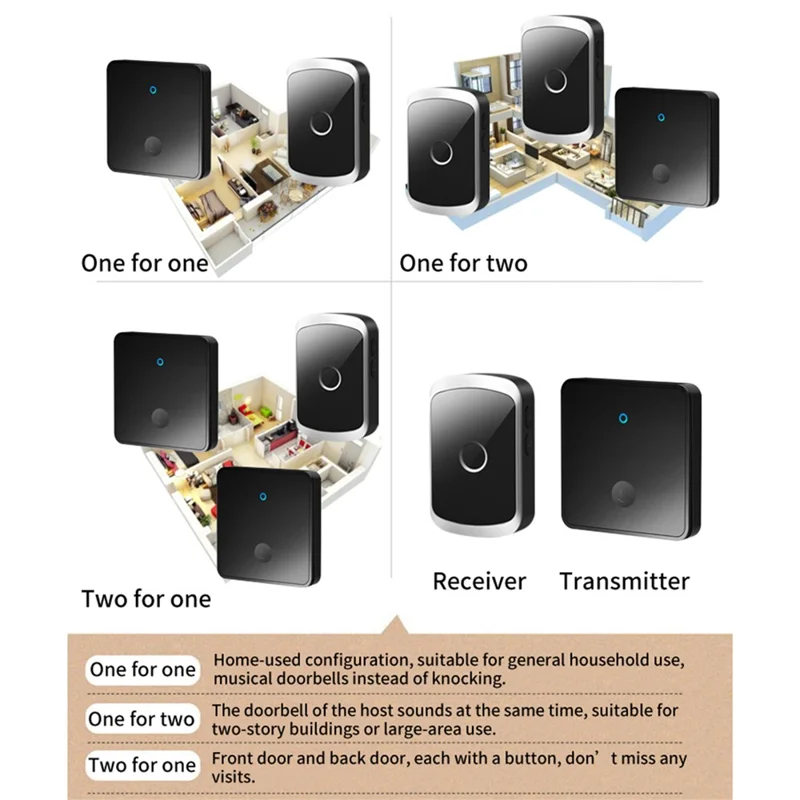 One for one

One for two

Two for one

Receiver

Transmitter

One for one
Home-used configuration, suitable for general household use, musical doorbells instead of knocking.

One for two
The doorbell of the host sounds at the same time, suitable for two-story buildings or large-area use.

Two for one
Front door and back door, each with a button, don’t miss any visits.