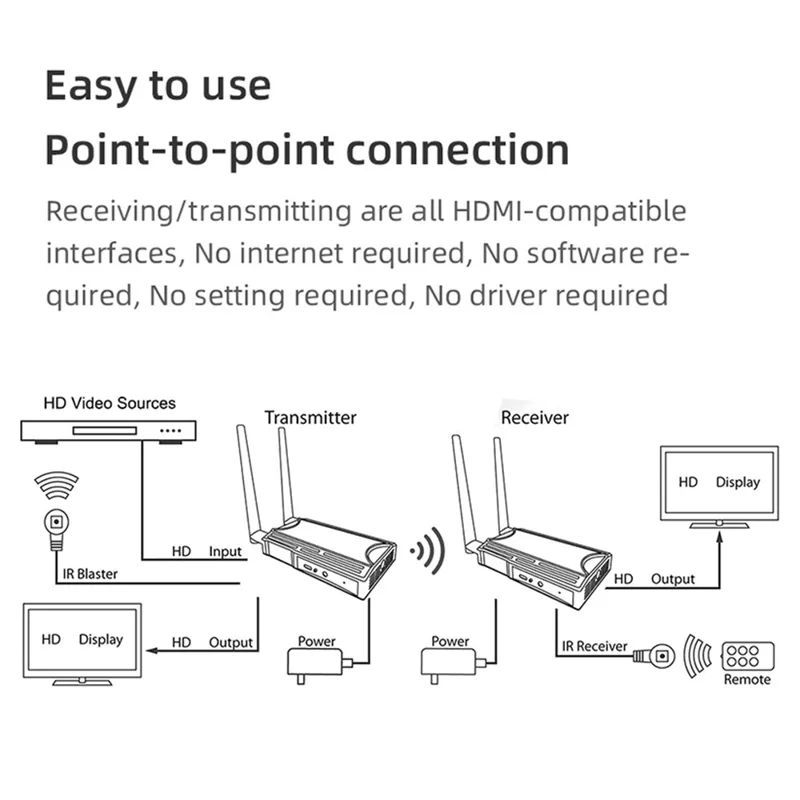 Easy to use

Point-to-point connection

Receiving/transmitting are all HDMI-compatible interfaces, No internet required, No software required, No setting required, No driver required

HD Video Sources

Transmitter

Receiver

HD Display

HD Input

IR Blaster

HD Output

HD Display

HD Output

Power

Power

IR Receiver

Remote