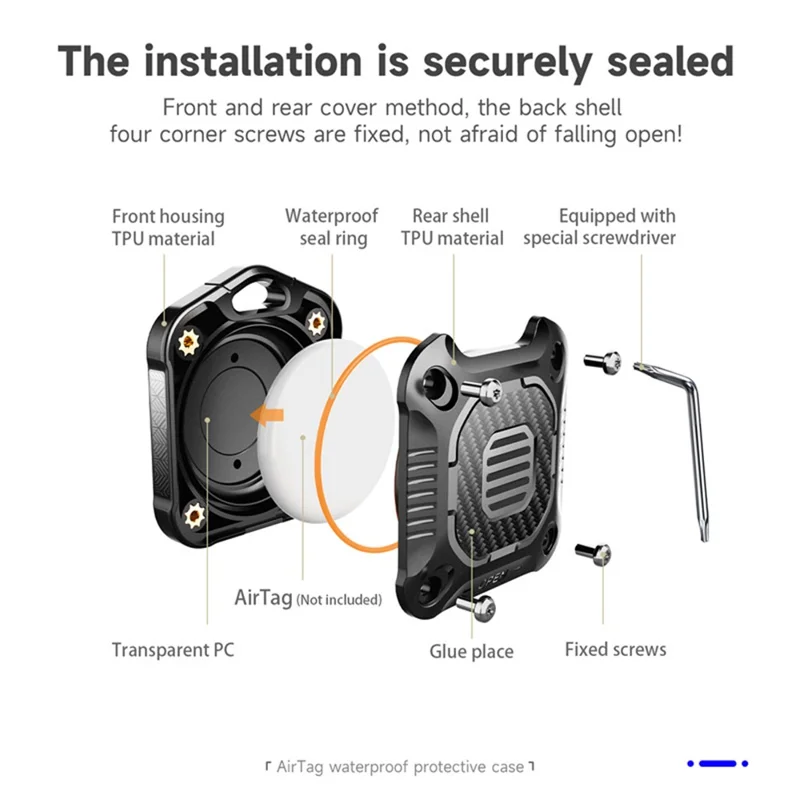 The installation is securely sealed

Front and rear cover method, the back shell four corner screws are fixed, not afraid of falling open!

Front housing TPU material

Waterproof seal ring

Rear shell TPU material

Equipped with special screwdriver

AirTag (Not included)

Transparent PC

Glue place

Fixed screws

「 AirTag waterproof protective case 」