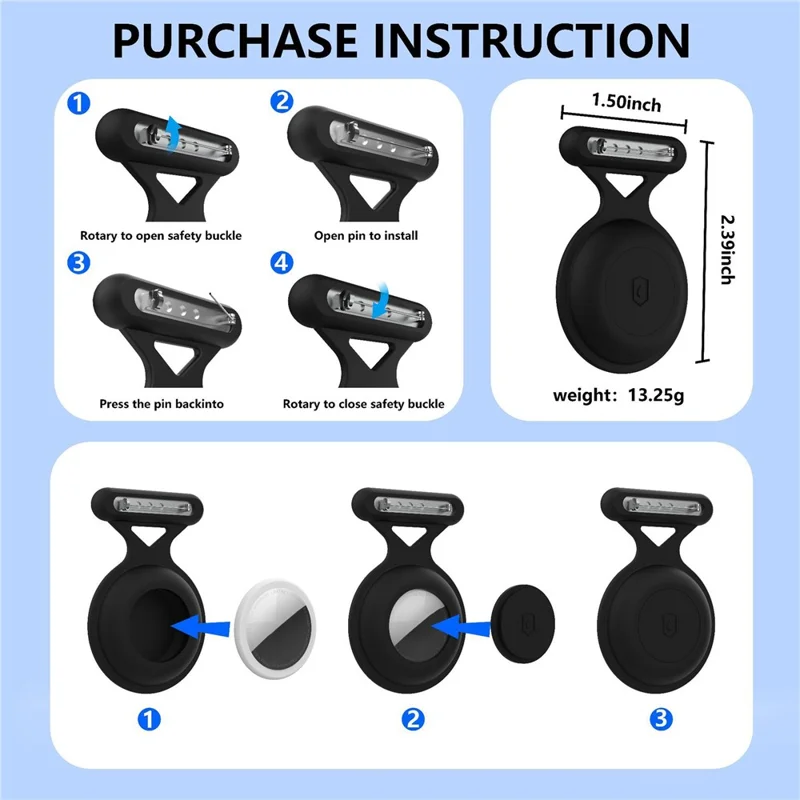 PURCHASE INSTRUCTION

1
Rotary to open safety buckle

2
Open pin to install

3
Press the pin backinto

4
Rotary to close safety buckle

1.50inch

2.39inch

weight: 13.25g

1

2

3