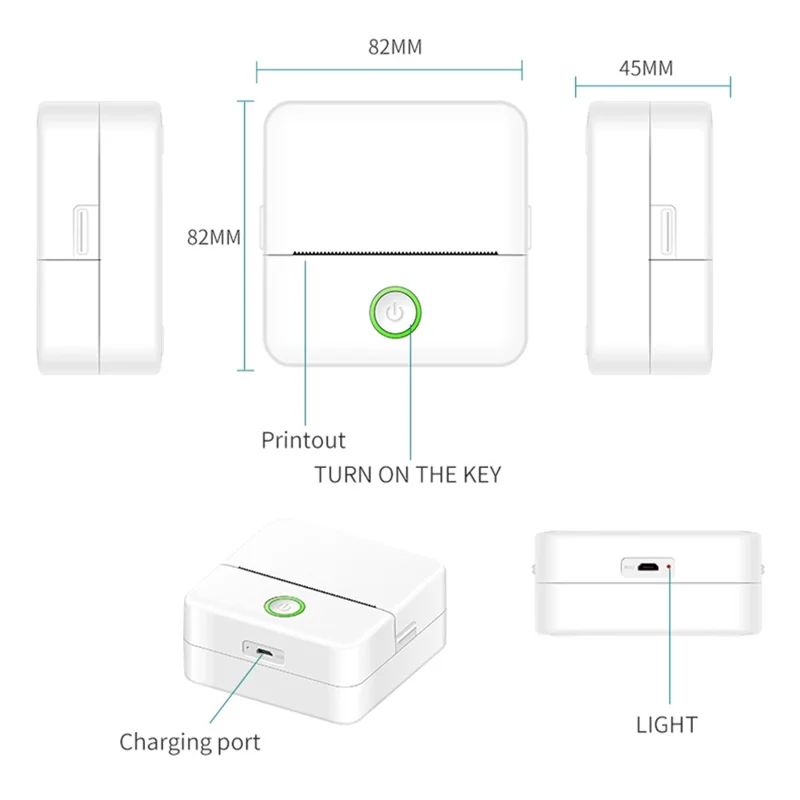 82MM

45MM

82MM

Printout

TURN ON THE KEY

Charging port

LIGHT