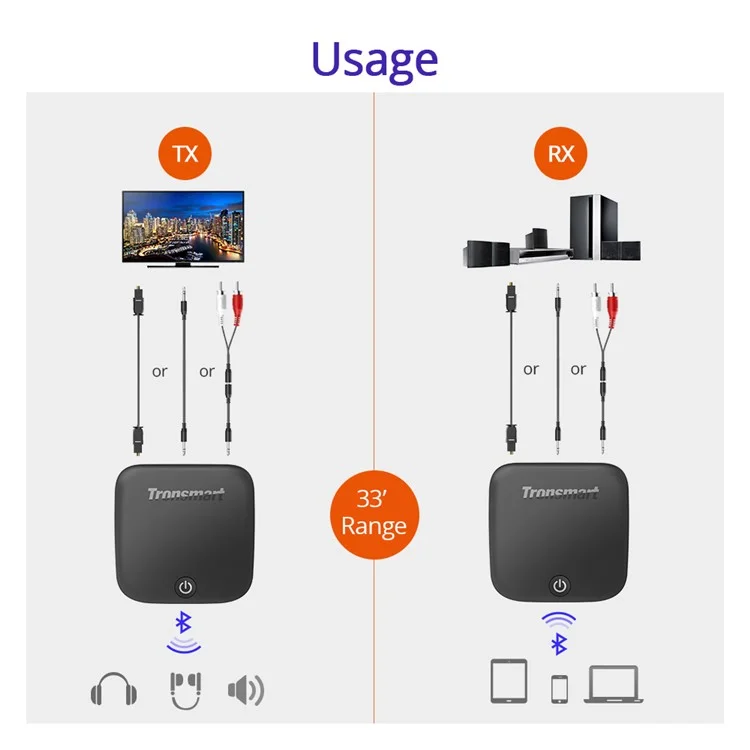 Usage

TX

or or

Tronsmart

33'
Range

RX

or or

Tronsmart