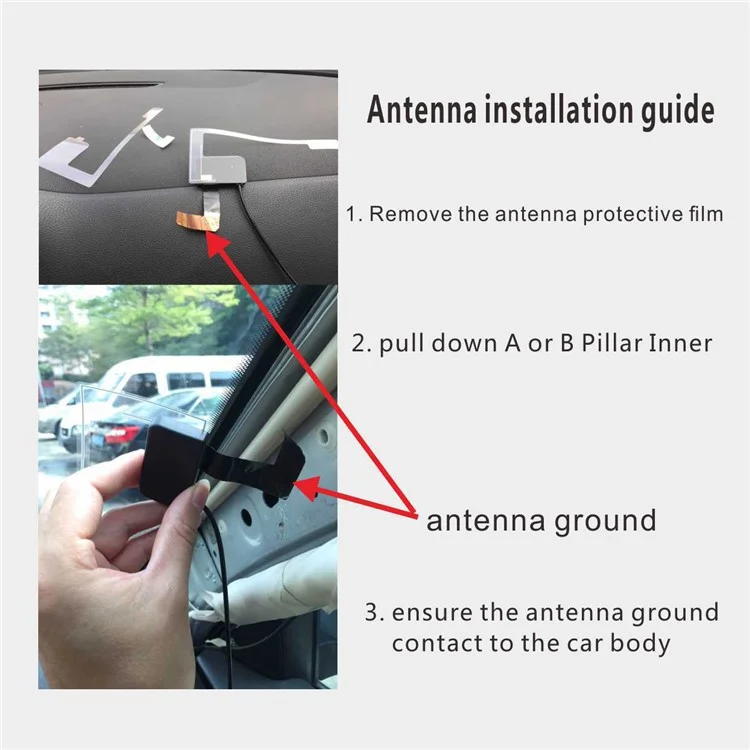 Antenna installation guide

1. Remove the antenna protective film

2. pull down A or B Pillar Inner

antenna ground

3. ensure the antenna ground contact to the car body