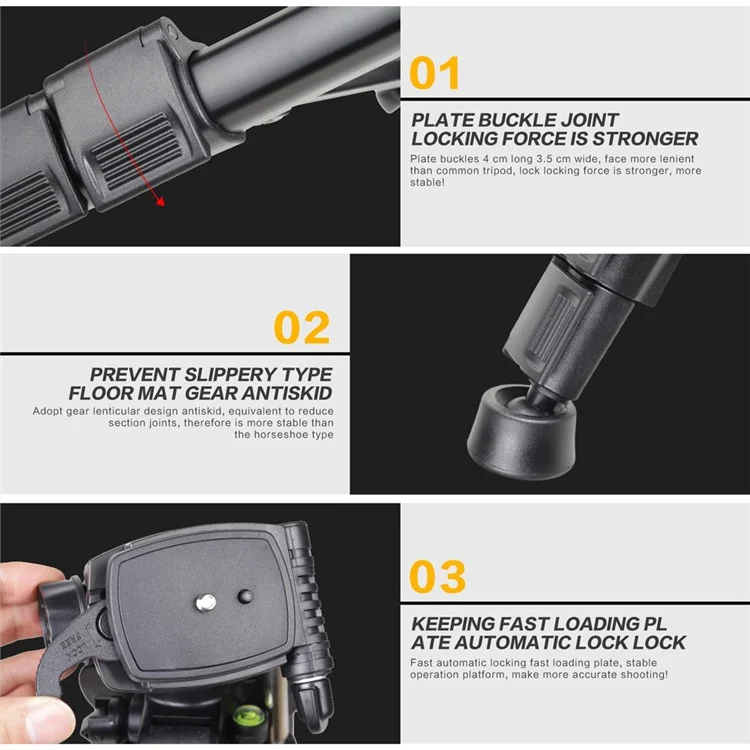 01

PLATE BUCKLE JOINT LOCKING FORCE IS STRONGER

Plate buckles 4 cm long 3.5 cm wide, face more lenient than common tripod, lock locking force is stronger, more stable!

02

PREVENT SLIPPERY TYPE FLOOR MAT GEAR ANTISKID

Adopt gear lenticular design antiskid, equivalent to reduce section joints, therefore is more stable than the horseshoe type

03

KEEPING FAST LOADING PL ATE AUTOMATIC LOCK LOCK

Fast automatic locking fast loading plate, stable operation platform, make more accurate shooting!

FREE LOCK