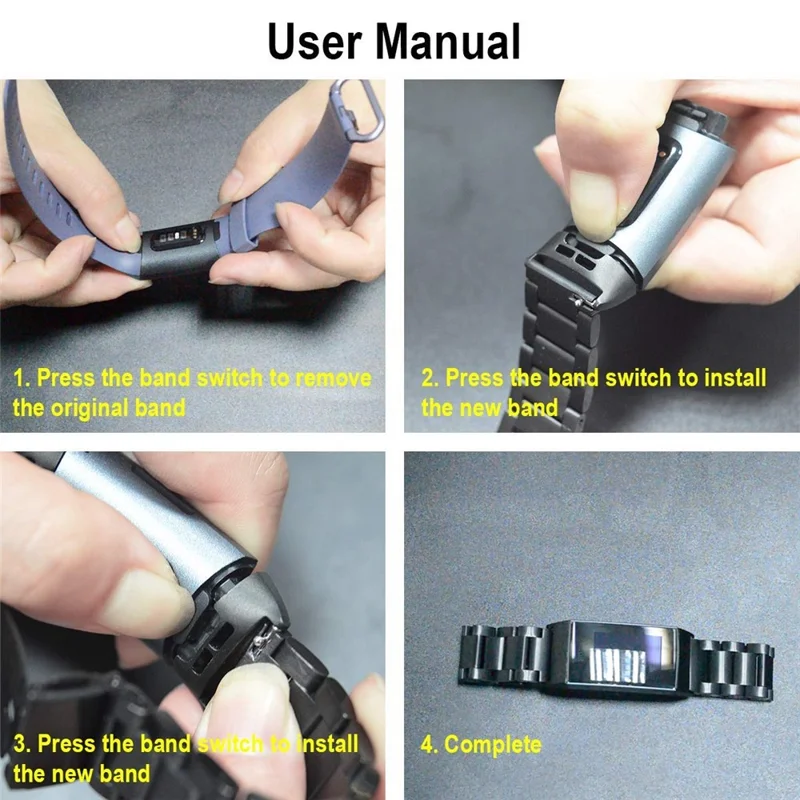 User Manual

1. Press the band switch to remove the original band

2. Press the band switch to install the new band

3. Press the band switch to install the new band

4. Complete