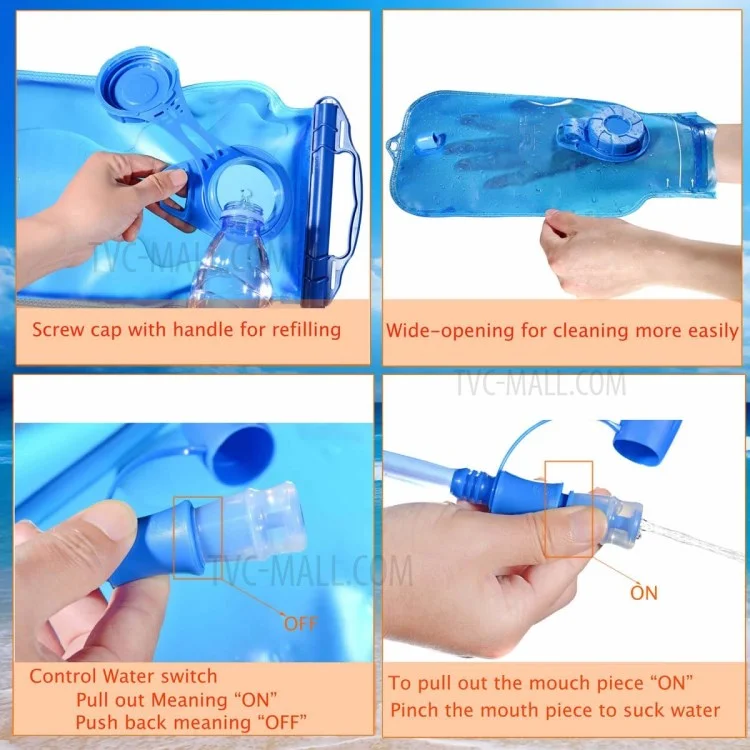 TVC-MALL.COM

Screw cap with handle for refilling

Wide-opening for cleaning more easily

TVC-MALL.COM

TVC-MALL.COM

OFF

Control Water switch
Pull out Meaning “ON”
Push back meaning “OFF”

ON

To pull out the mouch piece “ON”
Pinch the mouth piece to suck water