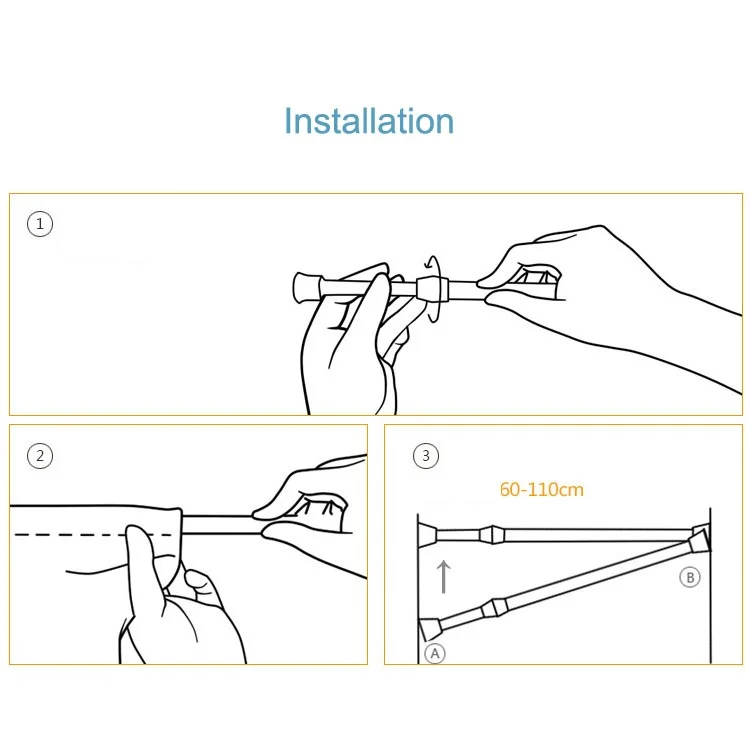 Installation

①

②

③

60-110cm

Ⓑ

Ⓐ