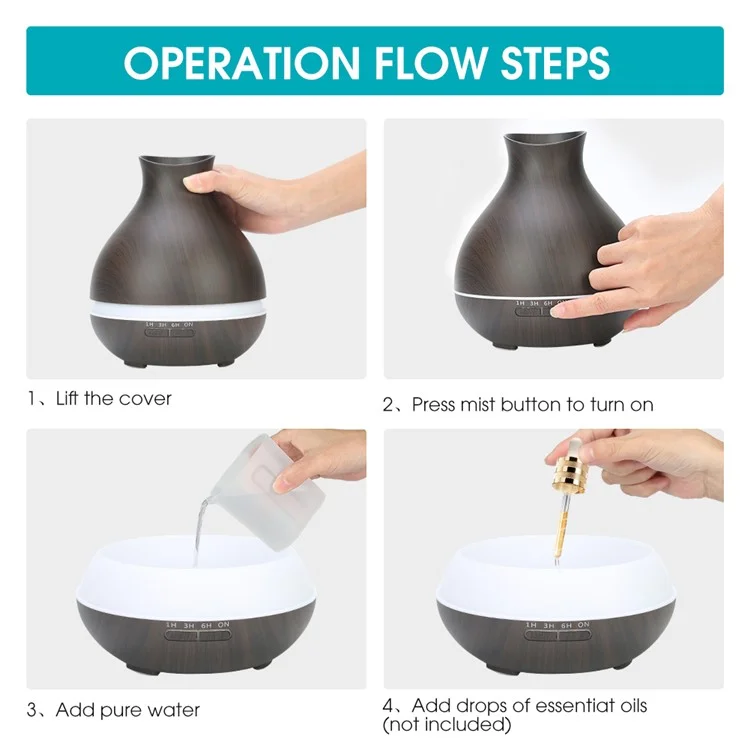 OPERATION FLOW STEPS

1H 3H 6H ON

1、Lift the cover

1H 3H 6H ON

2、Press mist button to turn on

1H 3H 6H ON

3、Add pure water

1H 3H 6H ON

4、Add drops of essentiat oils (not included)