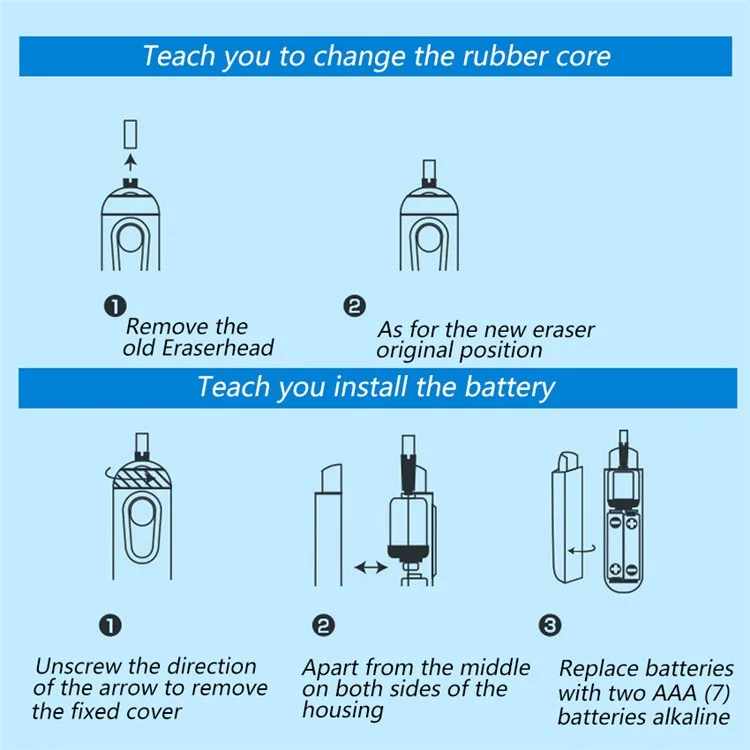 Teach you to change the rubber core

❶
Remove the old Eraserhead

❷
As for the new eraser original position

Teach you install the battery

❶
Unscrew the direction of the arrow to remove the fixed cover

❷
Apart from the middle on both sides of the housing

❸
Replace batteries with two AAA (7) batteries alkaline