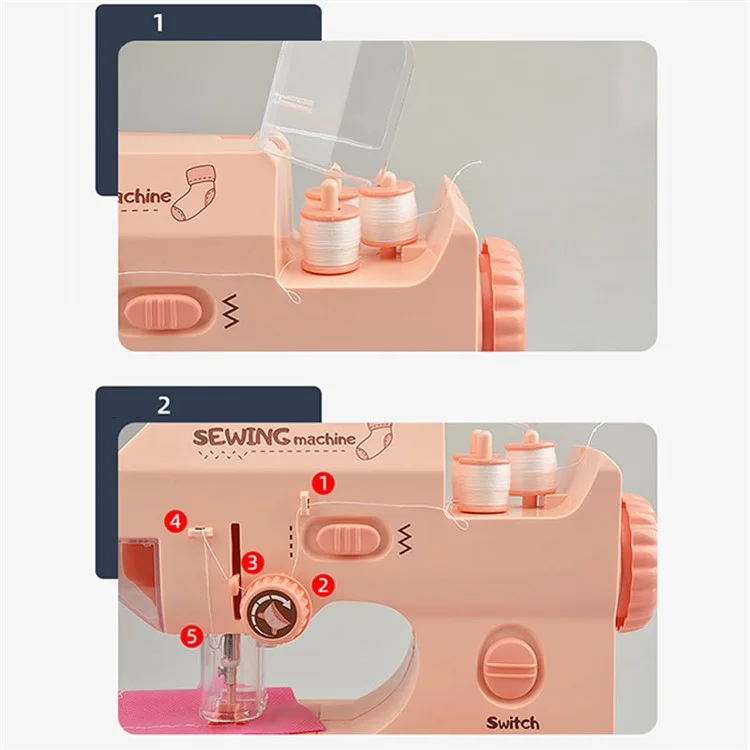 1

machine

2

SEWING machine

1
4
3
2
5

Switch