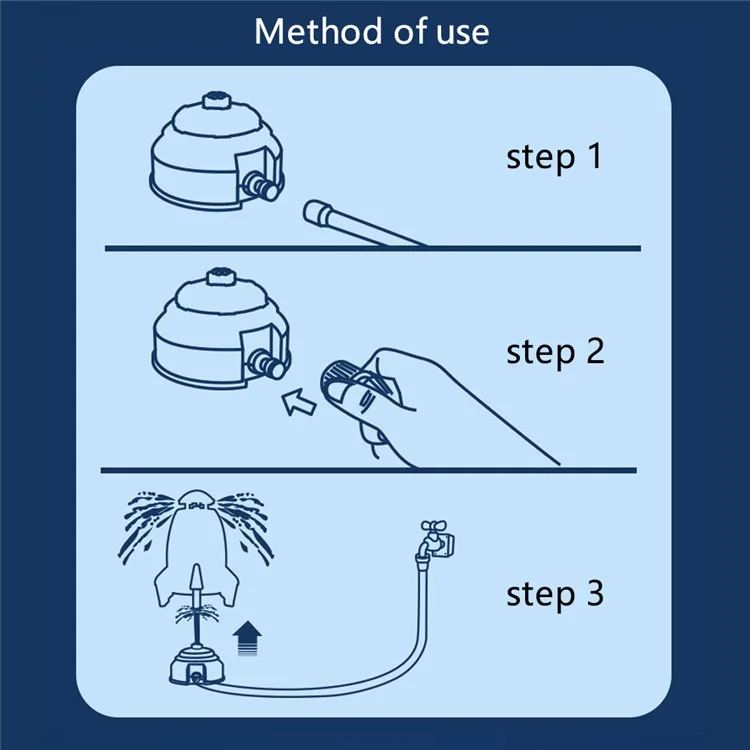 Method of use

step 1

step 2

step 3