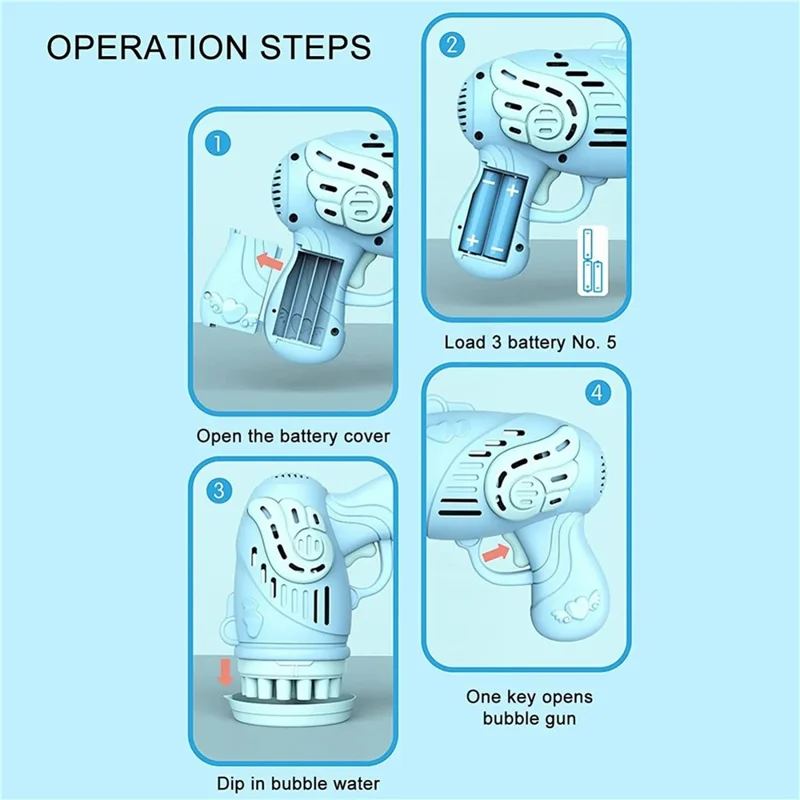 OPERATION STEPS

1

Open the battery cover

2

Load 3 battery No. 5

3

Dip in bubble water

4

One key opens bubble gun