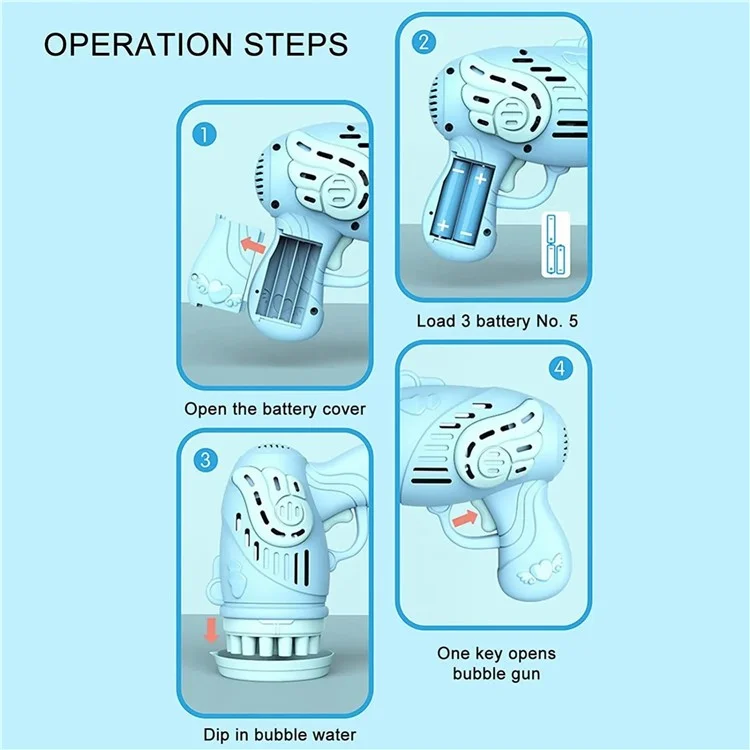 OPERATION STEPS

1

Open the battery cover

2

Load 3 battery No. 5

3

Dip in bubble water

4

One key opens bubble gun