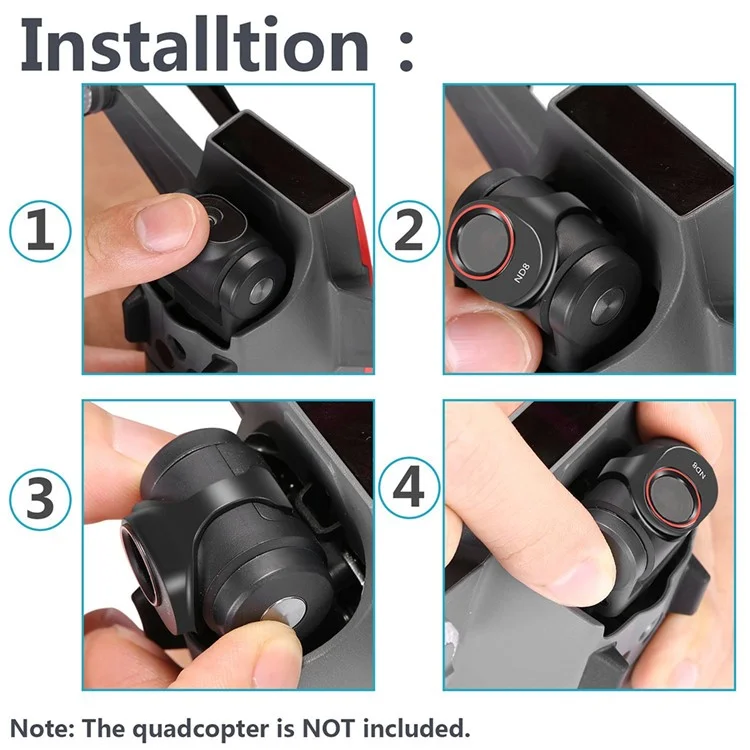 Installtion :

1

2

ND8

3

4

ND8

Note: The quadcopter is NOT included.