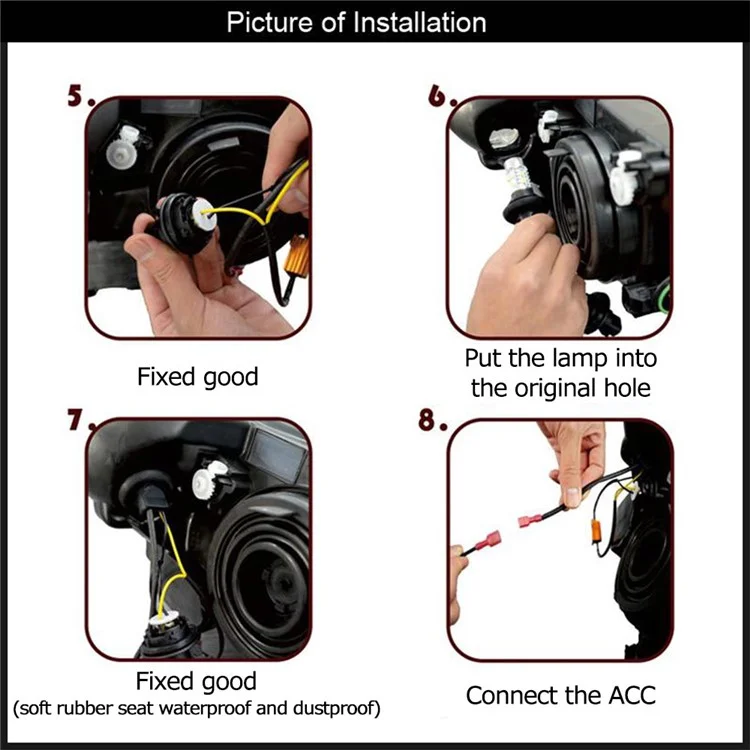 Picture of Installation

5.

Fixed good

6.

Put the lamp into the original hole

7.

Fixed good
(soft rubber seat waterproof and dustproof)

8.

Connect the ACC