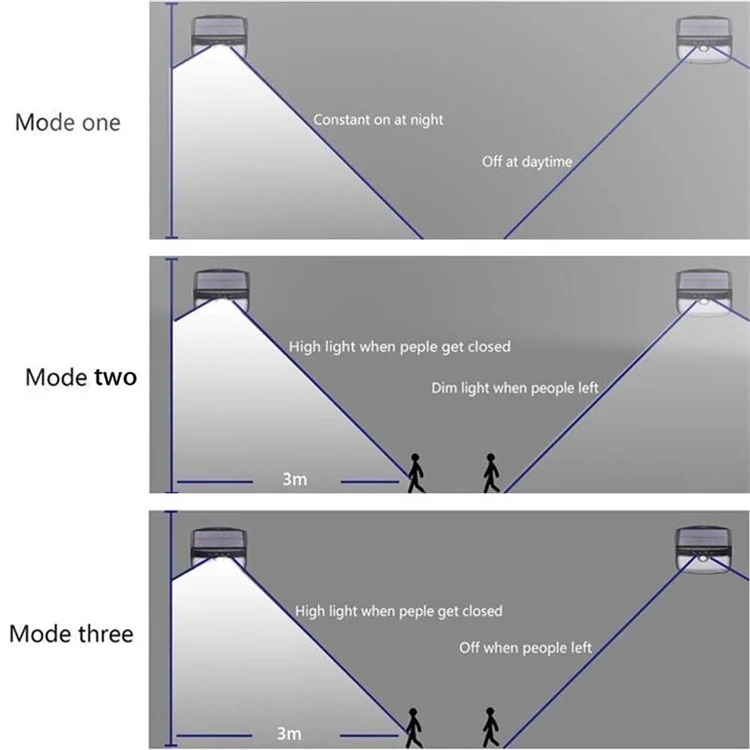 Mode one

Constant on at night

Off at daytime

Mode two

High light when peple get closed

Dim light when people left

3m

Mode three

High light when peple get closed

Off when people left

3m