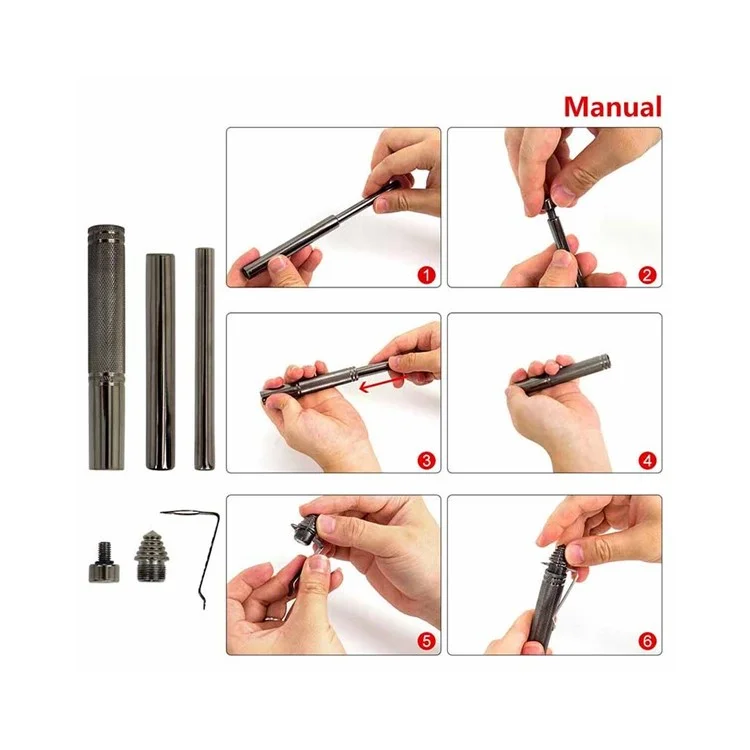 Manual

1

2

3

4

5

6