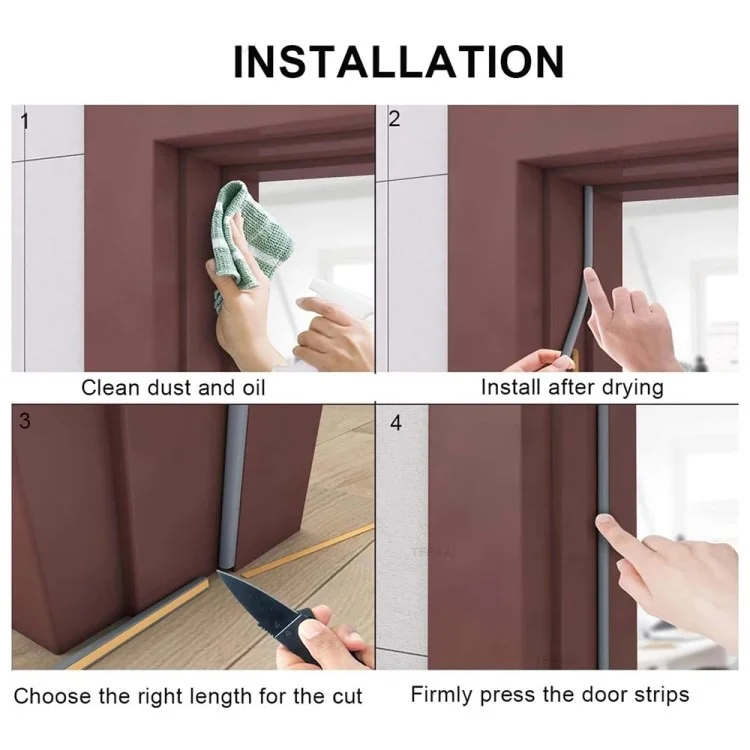 INSTALLATION

1

Clean dust and oil

2

Install after drying

3

Choose the right length for the cut

4

Firmly press the door strips