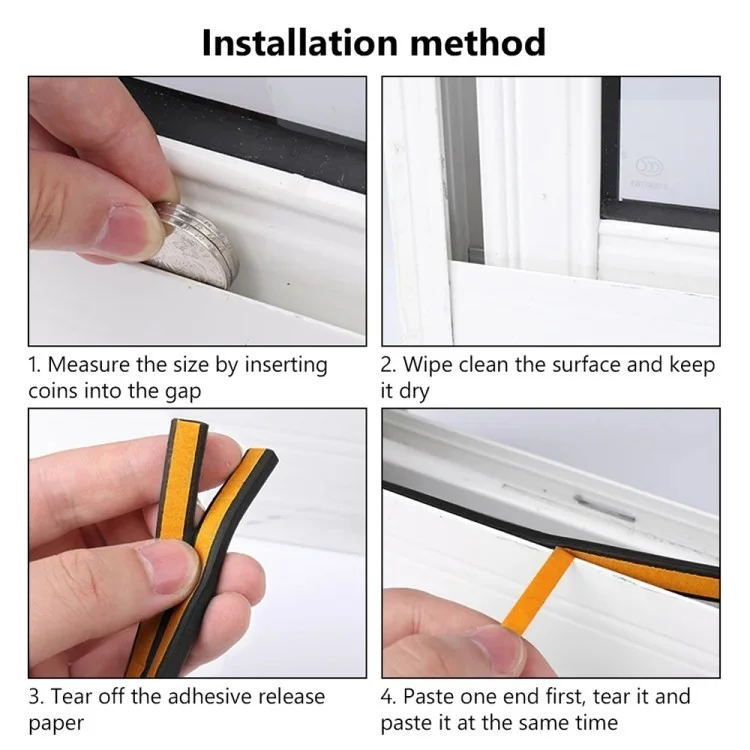 Installation method

1. Measure the size by inserting coins into the gap

2. Wipe clean the surface and keep it dry

3. Tear off the adhesive release paper

4. Paste one end first, tear it and paste it at the same time