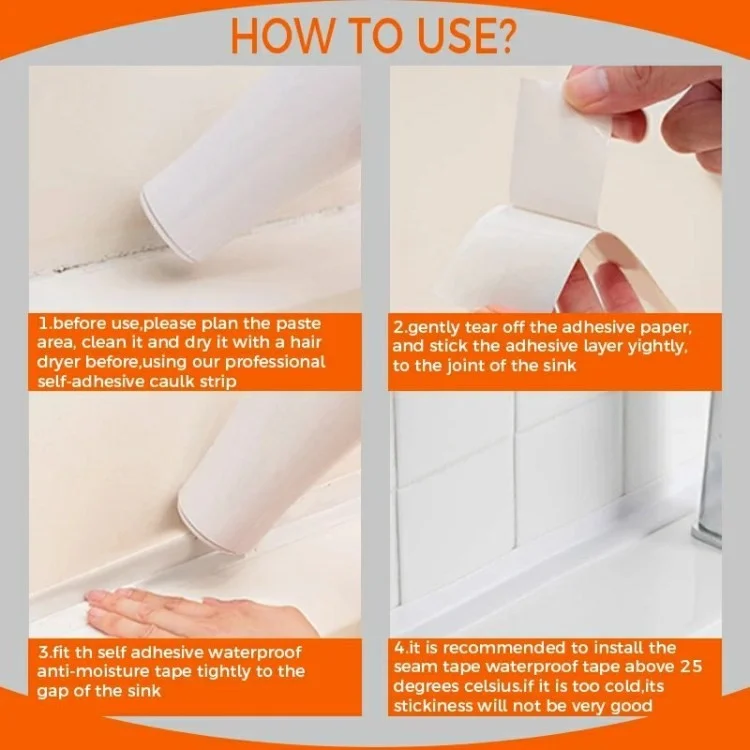 HOW TO USE?

1.before use,please plan the paste area, clean it and dry it with a hair dryer before,using our professional self-adhesive caulk strip

2.gently tear off the adhesive paper, and stick the adhesive layer yightly, to the joint of the sink

3.fit th self adhesive waterproof anti-moisture tape tightly to the gap of the sink

4.it is recommended to install the seam tape waterproof tape above 25 degrees celsius.if it is too cold,its stickiness will not be very good