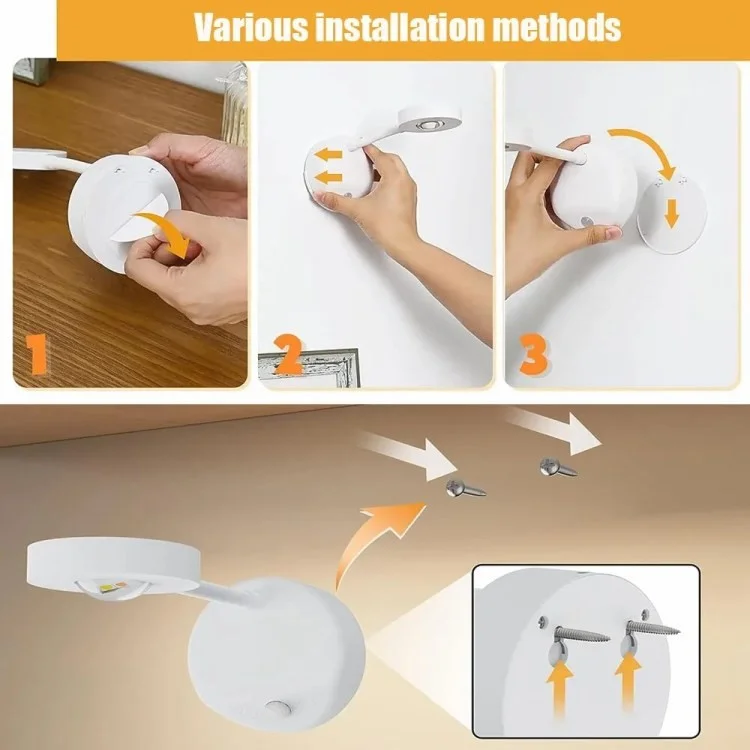 Various installation methods

1

2

3