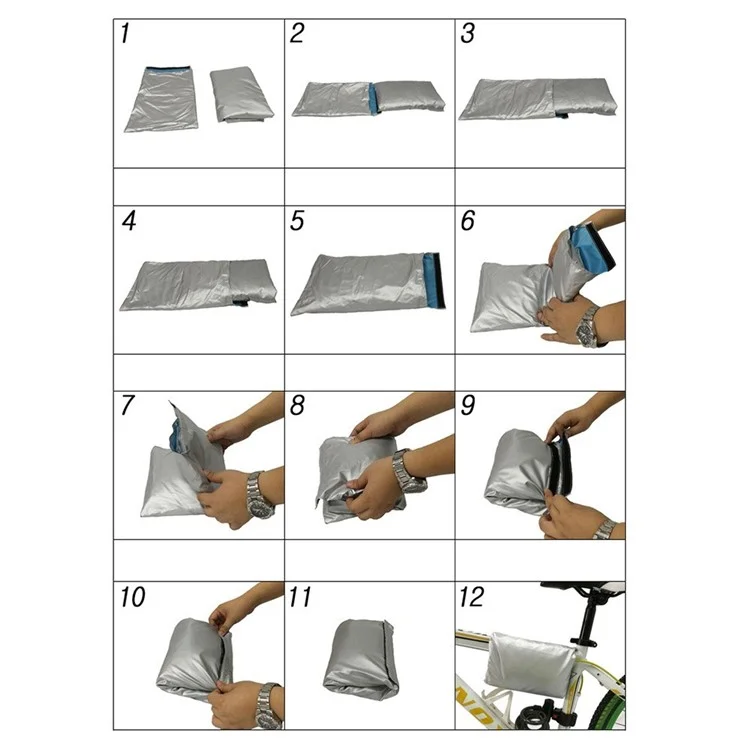 1 2 3

4 5 6

7 8 9

10 11 12