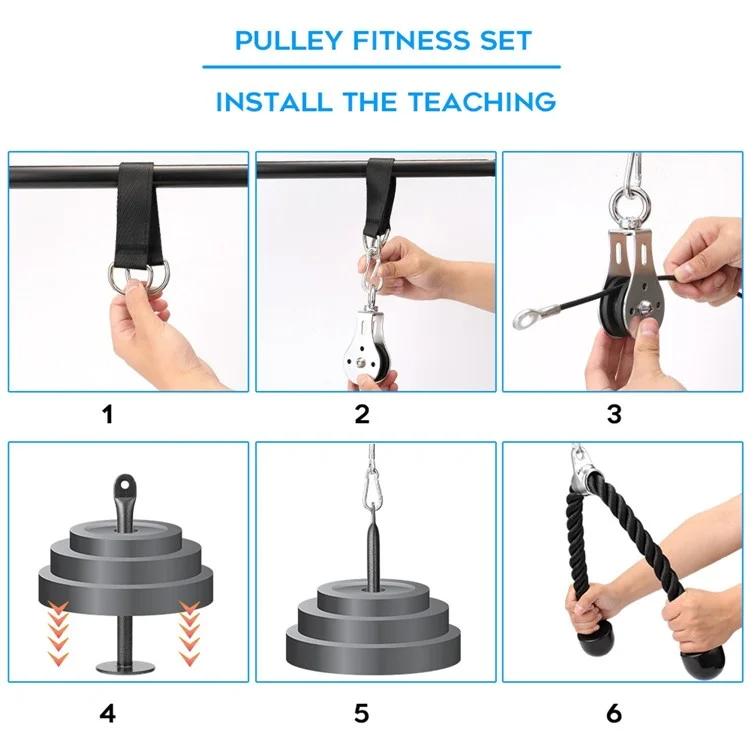 PULLEY FITNESS SET

INSTALL THE TEACHING

1

2

3

4

5

6