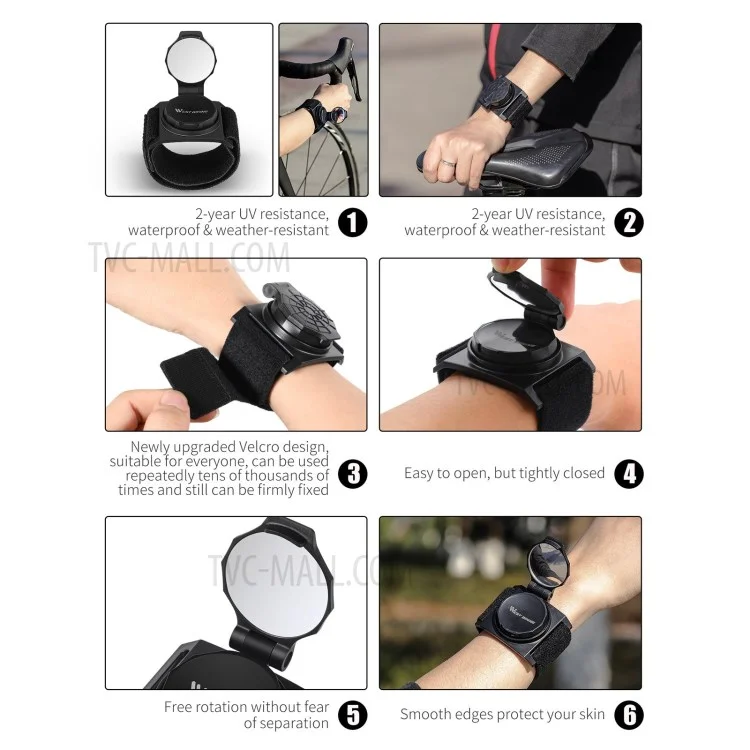 2-year UV resistance, waterproof & weather-resistant 1

2-year UV resistance, waterproof & weather-resistant 2

TVC-MALL.COM

Newly upgraded Velcro design, suitable for everyone, can be used repeatedly tens of thousands of times and still can be firmly fixed 3

Easy to open, but tightly closed 4

TVC-MALL.COM

Free rotation without fear of separation 5

Smooth edges protect your skin 6