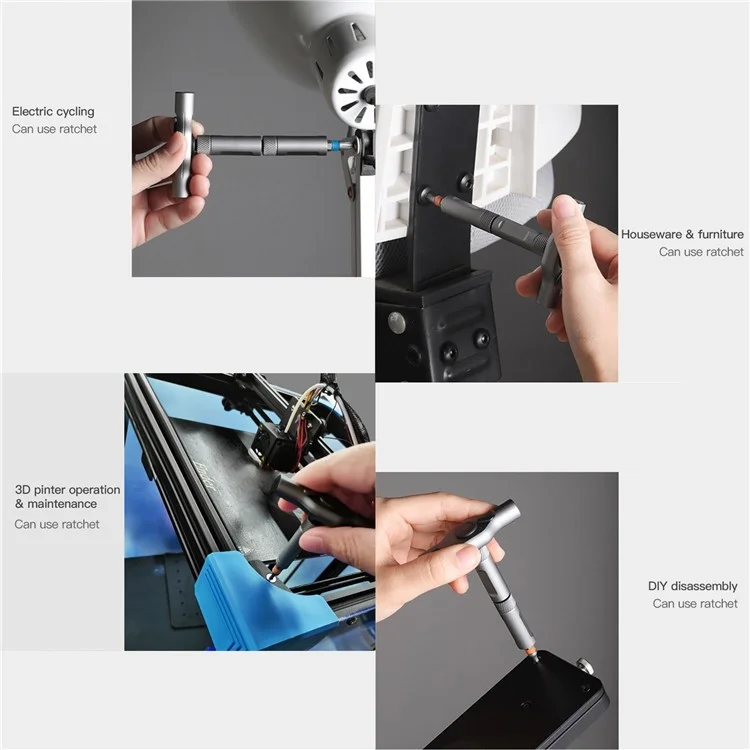 Electric cycling
Can use ratchet

Houseware & furniture
Can use ratchet

3D pinter operation & maintenance
Can use ratchet

DIY disassembly
Can use ratchet