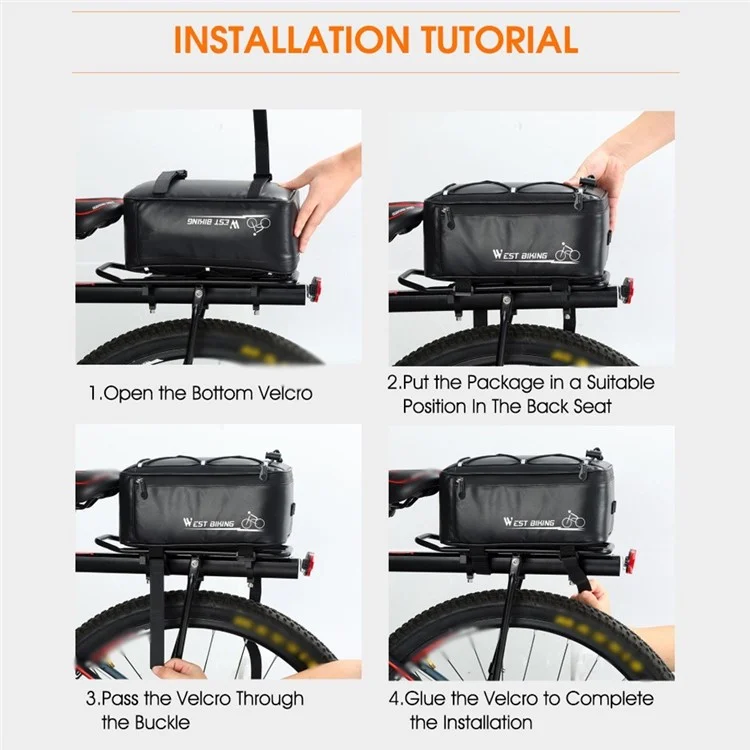 INSTALLATION TUTORIAL

WEST BIKING

1.Open the Bottom Velcro

WEST BIKING

2.Put the Package in a Suitable Position In The Back Seat

WEST BIKING

3.Pass the Velcro Through the Buckle

WEST BIKING

4.Glue the Velcro to Complete the Installation