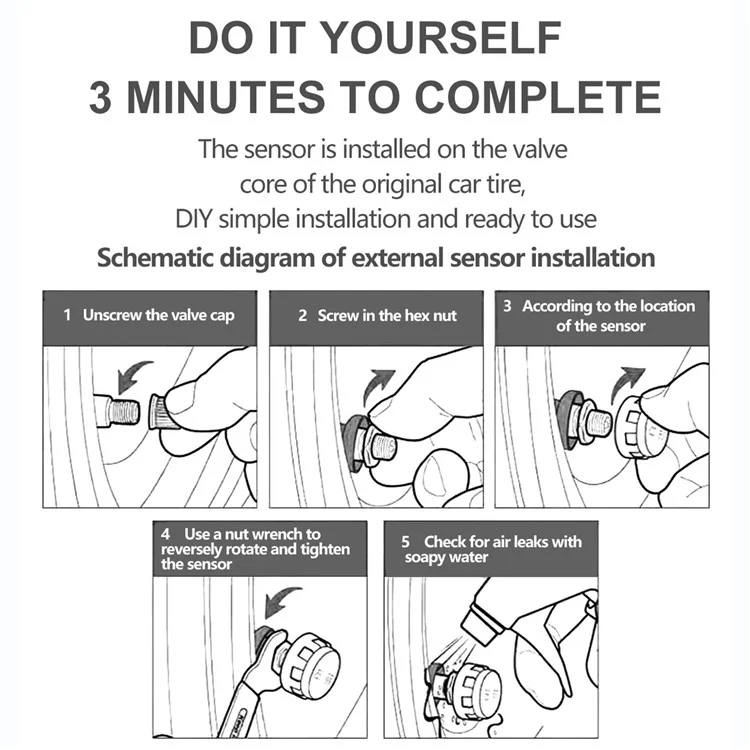 DO IT YOURSELF
3 MINUTES TO COMPLETE

The sensor is installed on the valve core of the original car tire, DIY simple installation and ready to use

Schematic diagram of external sensor installation

1 Unscrew the valve cap

2 Screw in the hex nut

3 According to the location of the sensor

4 Use a nut wrench to reversely rotate and tighten the sensor

5 Check for air leaks with soapy water